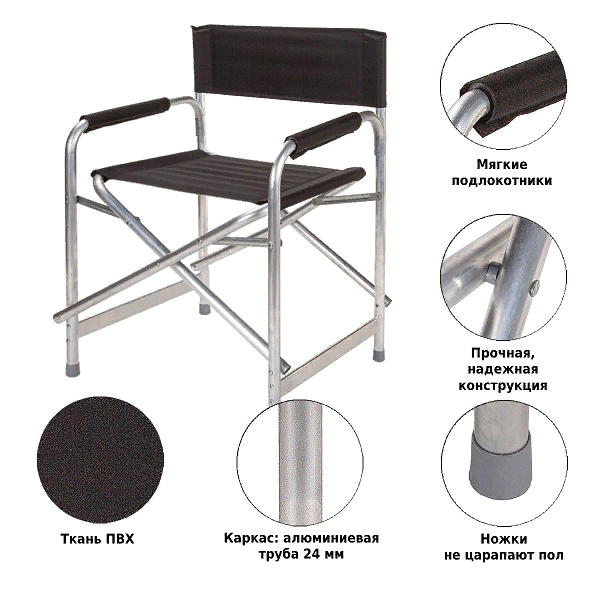 Мягкие подлокотники

Прочная, надежная конструкция

Ткань ПВХ

Каркас: алюминиевая труба 24 мм

Ножки не царапают пол