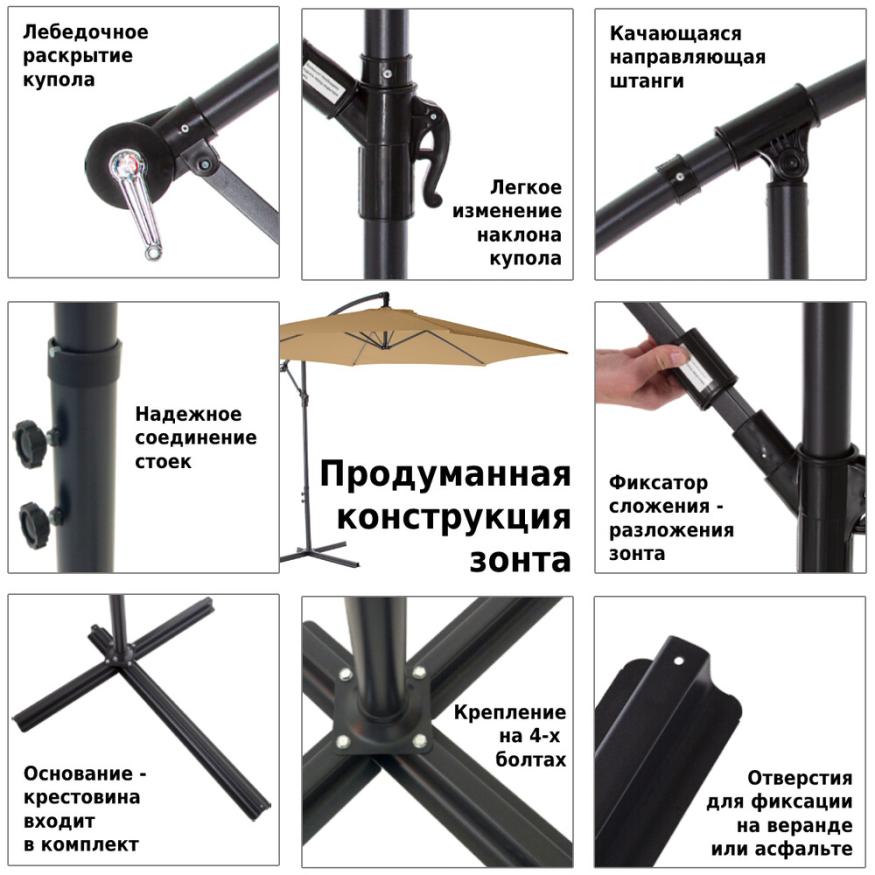 Лебедочное раскрытие купола

Легкое изменение наклона купола

Качающаяся направляющая штанги

Надежное соединение стоек

Продуманная конструкция зонта

Фиксатор сложения - разложения зонта

Основание - крестовина входит в комплект

Крепление на 4-х болтах

Отверстия для фиксации на веранде или асфальте