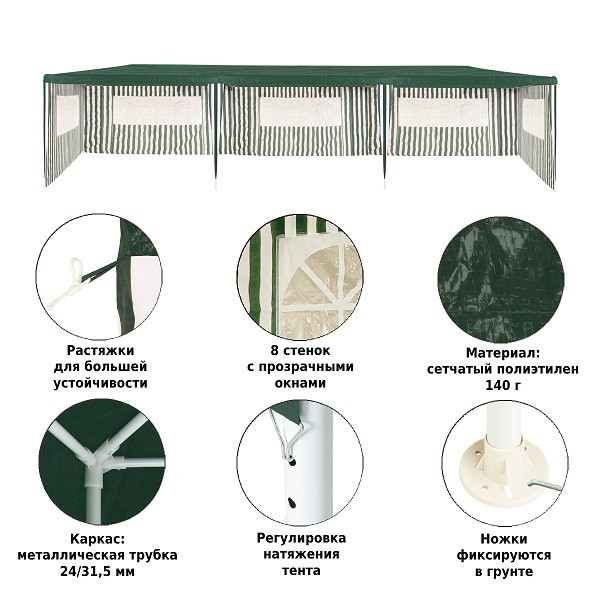 Растяжки
для большей
устойчивости

8 стенок
с прозрачными
окнами

Материал:
сетчатый полиэтилен
140 г

Каркас:
металлическая трубка
24/31,5 мм

Регулировка
натяжения
тента

Ножки
фиксируются
в грунте